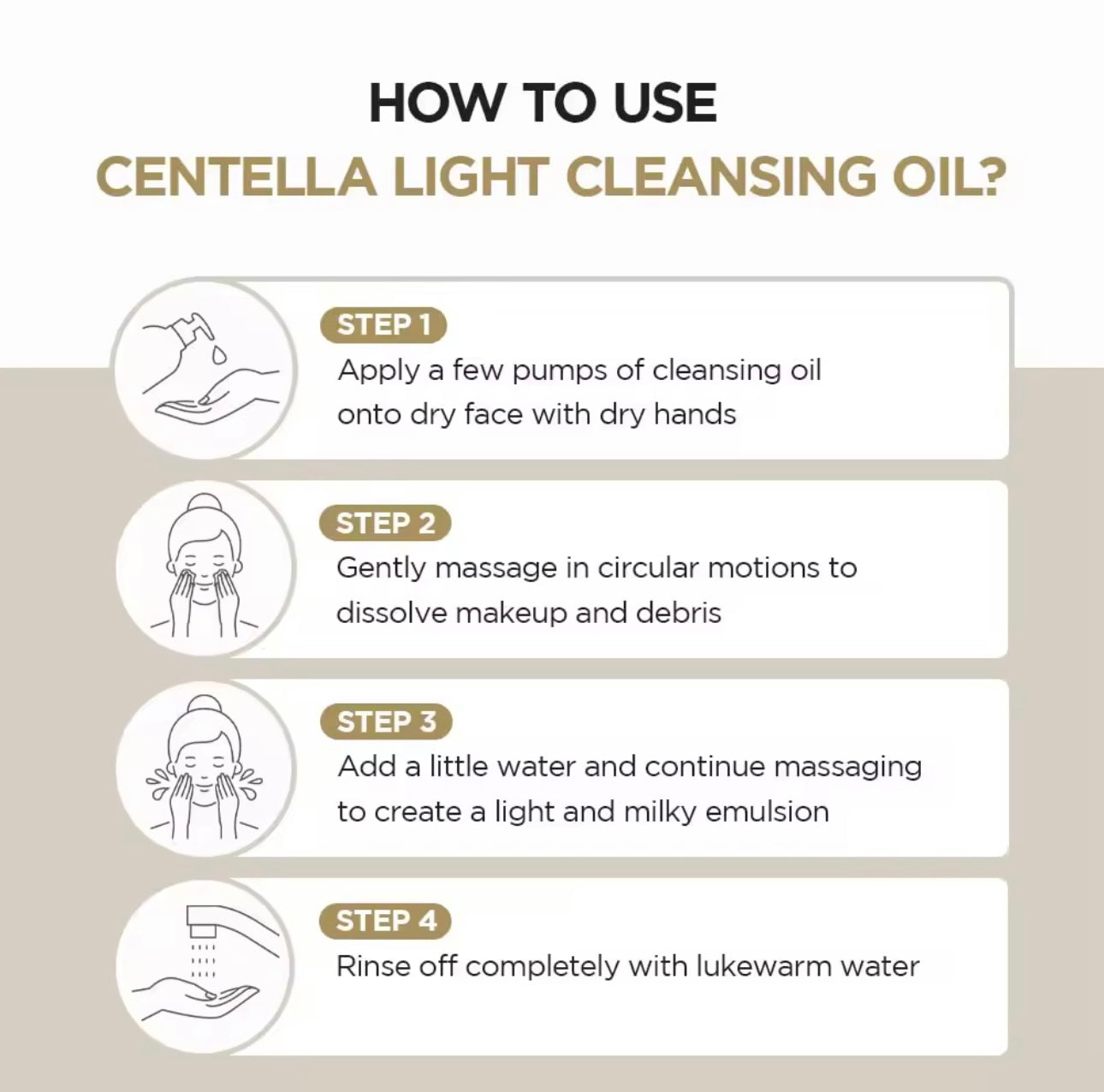 HOW TO USE
CENTELLA LIGHT CLEANSING OIL?

STEP 1
Apply a few pumps of cleansing oil onto dry face with dry hands

STEP 2
Gently massage in circular motions to dissolve makeup and debris

STEP 3
Add a little water and continue massaging to create a light and milky emulsion

STEP 4
Rinse off completely with lukewarm water